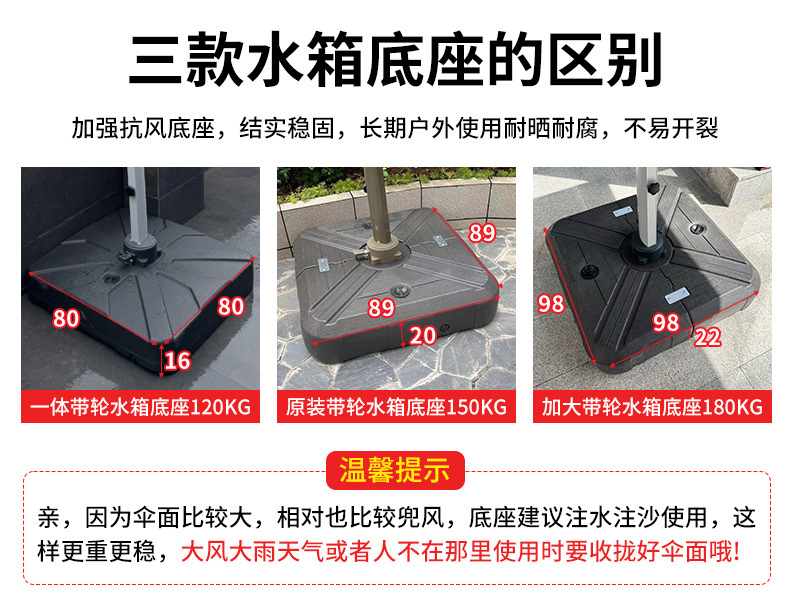 三款水箱底座的区别

加强抗风底座，结实稳固，长期户外使用耐晒耐腐，不易开裂

80
80
16
一体带轮水箱底座120KG

89
89
20
原装带轮水箱底座150KG

98
98
22
加大带轮水箱底座180KG

温馨提示

亲，因为伞面比较大，相对也比较兜风，底座建议注水注沙使用，这样更重更稳，大风大雨天气或者人不在那里使用时要收拢好伞面哦!