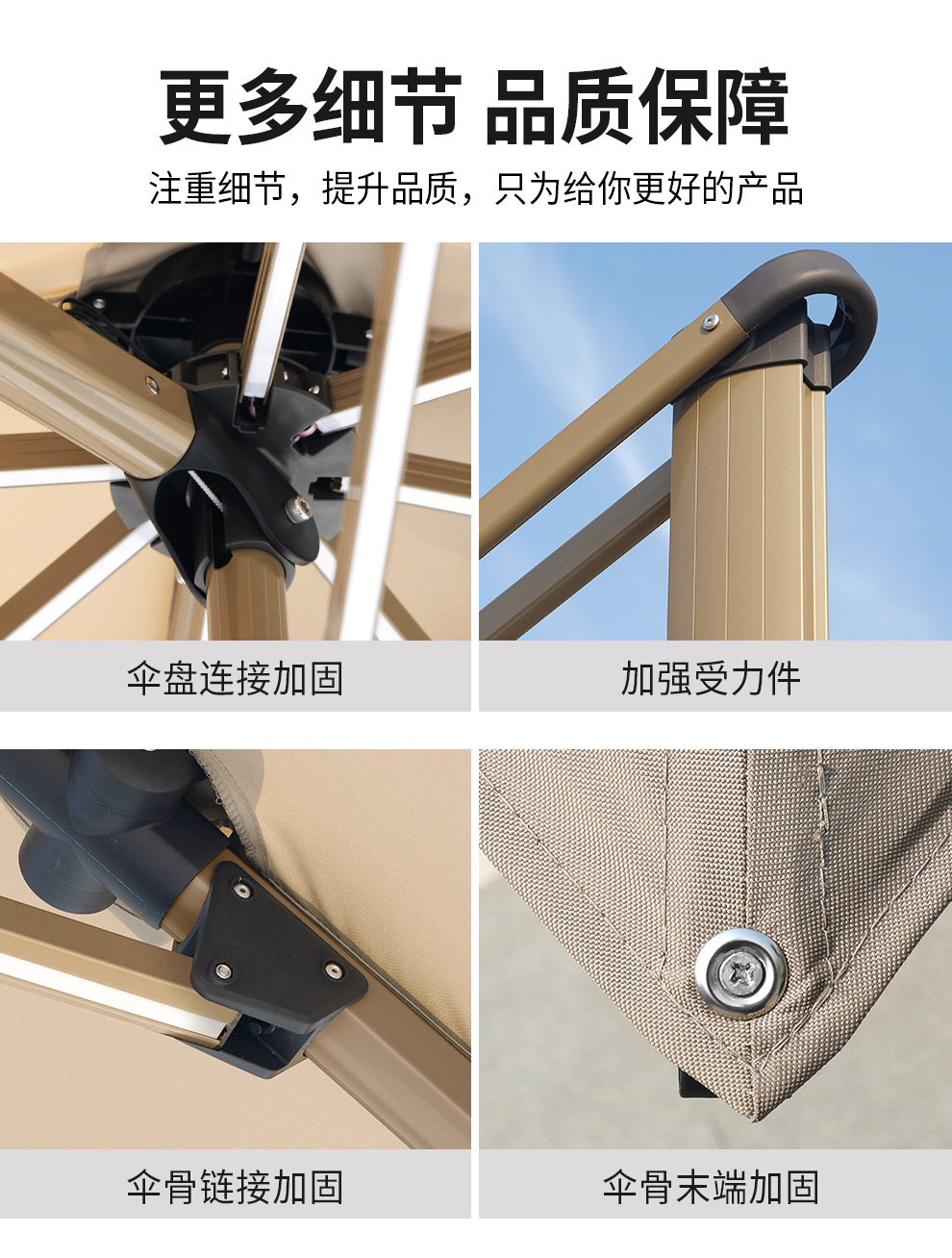 更多细节 品质保障

注重细节，提升品质，只为给你更好的产品

伞盘连接加固

加强受力件

伞骨链接加固

伞骨末端加固